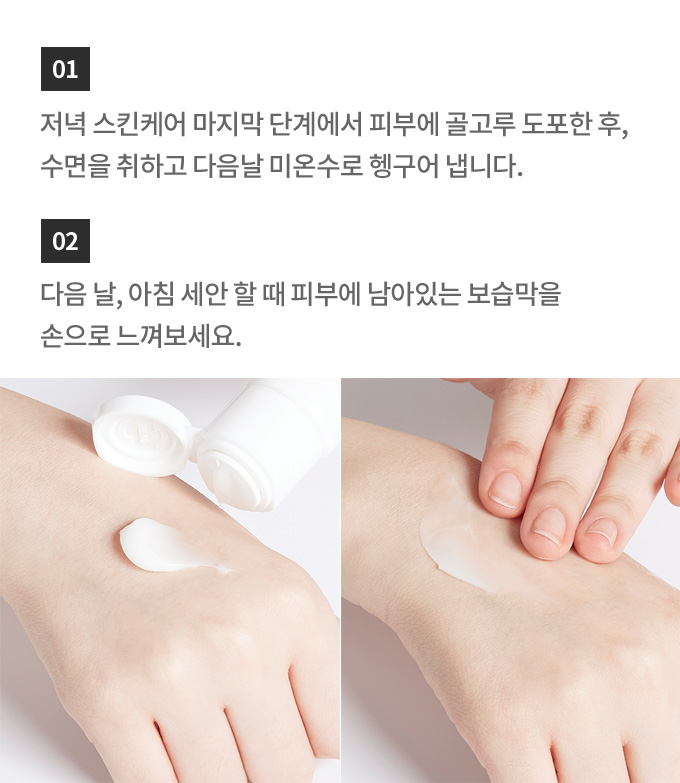 01

저녁 스킨케어 마지막 단계에서 피부에 골고루 도포한 후, 수면을 취하고 다음날 미온수로 헹구어 냅니다.

02

다음 날, 아침 세안 할 때 피부에 남아있는 보습막을 손으로 느껴보세요.